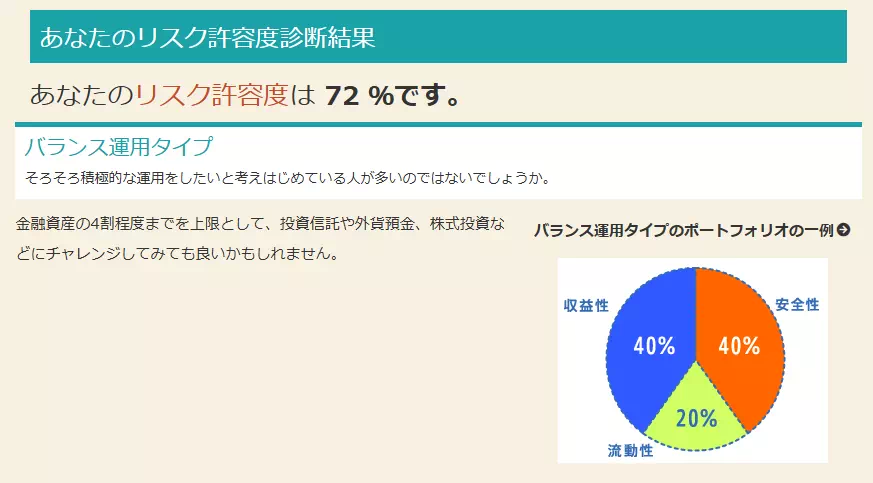 あなたのリスク許容度診断結果

あなたのリスク許容度は 72 %です。

バランス運用タイプ

そろそろ積極的な運用をしたいと考えはじめている人が多いのではないでしょうか。

金融資産の4割程度までを上限として、投資信託や外貨預金、株式投資などにチャレンジしてみても良いかもしれません。

バランス運用タイプのポートフォリオの一例

収益性
40%
安全性
40%
20%
流動性